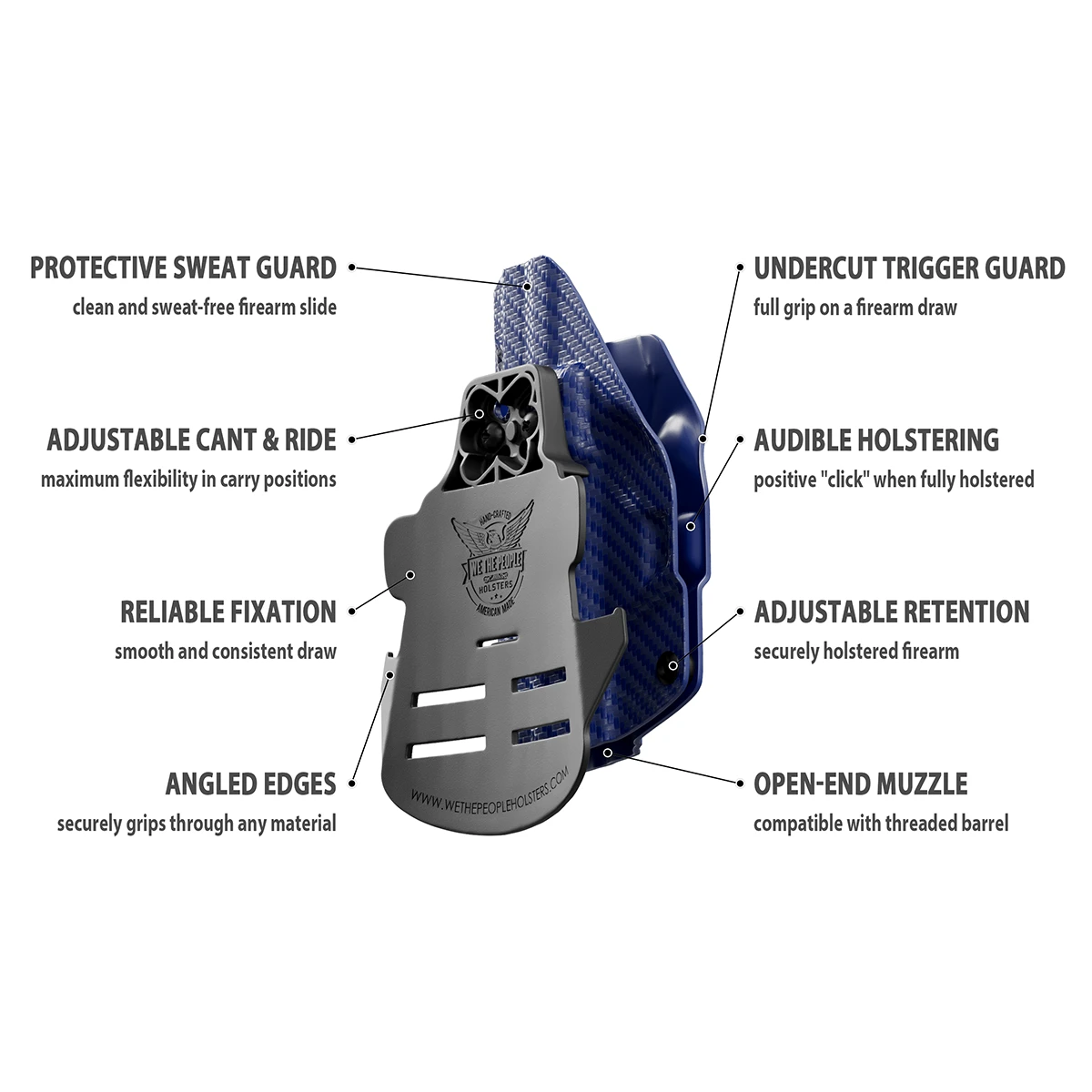 PROTECTIVE SWEAT GUARD
clean and sweat-free firearm slide

ADJUSTABLE CANT & RIDE
maximum flexibility in carry positions

RELIABLE FIXATION
smooth and consistent draw

ANGLED EDGES
securely grips through any material

HAND-CRAFTED
WE THE PEOPLE
HOLSTERS
AMERICAN MADE

WWW.WETHEPEOPLEHOLSTERS.COM

UNDERCUT TRIGGER GUARD
full grip on a firearm draw

AUDIBLE HOLSTERING
positive "click" when fully holstered

ADJUSTABLE RETENTION
securely holstered firearm

OPEN-END MUZZLE
compatible with threaded barrel